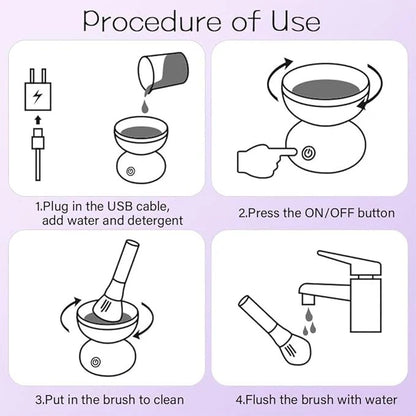 Procedure of Use

1.Plug in the USB cable, add water and detergent

2.Press the ON/OFF button

3.Put in the brush to clean

4.Flush the brush with water